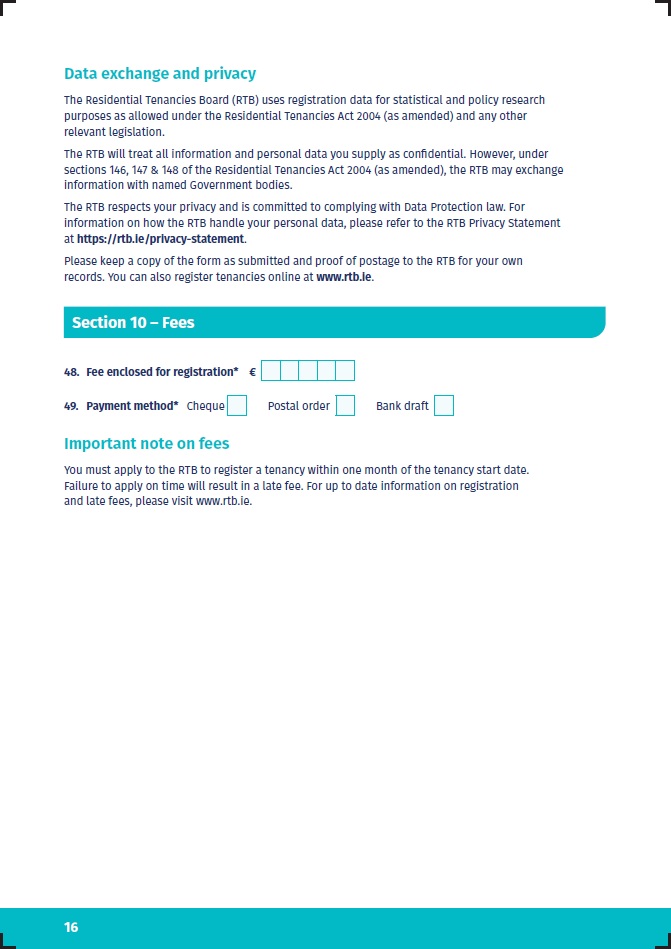 Data exchange and privacy

The Residential Tenancies Board (RTB) uses registration data for statistical and policy research purposes as allowed under the Residential Tenancies Act 2004 (as amended) and any other relevant legislation.

The RTB will treat all information and personal data you supply as confidential. However, under sections 146, 147 & 148 of the Residential Tenancies Act 2004 (as amended), the RTB may exchange information with named Government bodies.

The RTB respects your privacy and is committed to complying with Data Protection law. For information on how the RTB handle your personal data, please refer to the RTB Privacy Statement at https://rtb.ie/privacy-statement.

Please keep a copy of the form as submitted and proof of postage to the RTB for your own records. You can also register tenancies online at www.rtb.ie.

Section 10 – Fees

48. Fee enclosed for registration* €

49. Payment method* Cheque Postal order Bank draft

Important note on fees

You must apply to the RTB to register a tenancy within one month of the tenancy start date. Failure to apply on time will result in a late fee. For up to date information on registration and late fees, please visit www.rtb.ie.

16